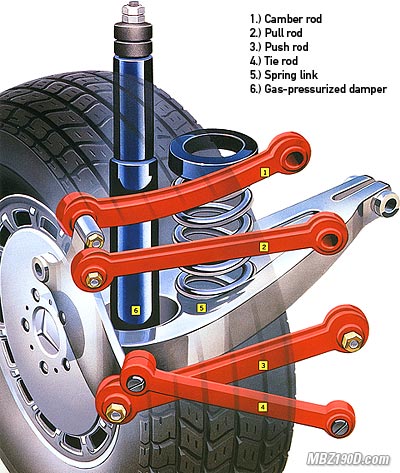 1.) Camber rod
2.) Pull rod
3.) Push rod
4.) Tie rod
5.) Spring link
6.) Gas-pressurized damper

1
2
6
5
3
4

MBZ190D.com