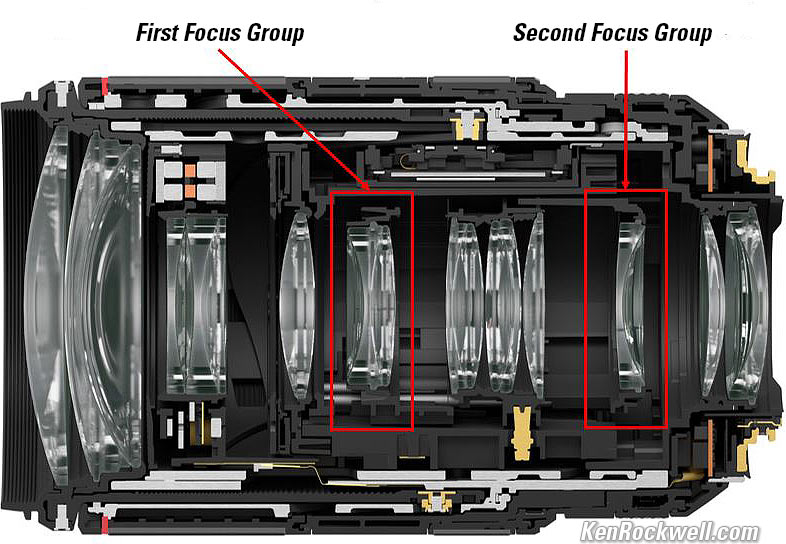 First Focus Group

Second Focus Group

KenRockwell.com